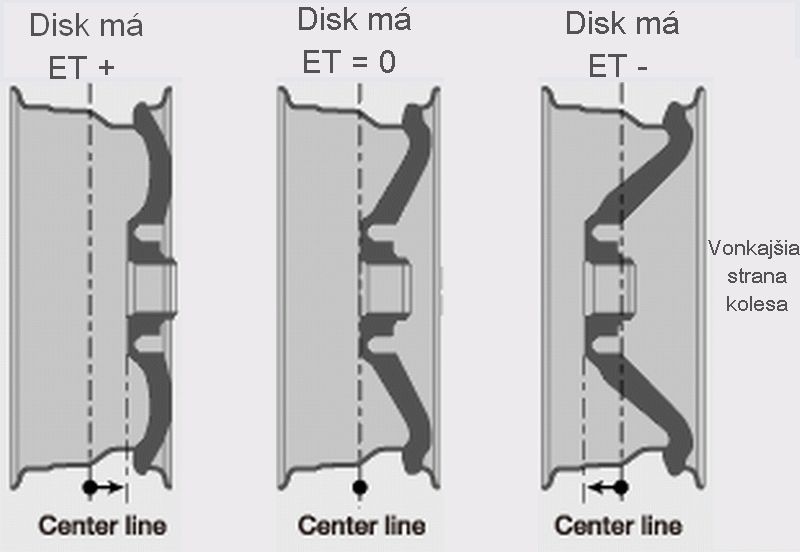 Disk má ET +

Disk má ET = 0

Disk má ET -

Vonkajšia strana kolesa

Center line

Center line

Center line