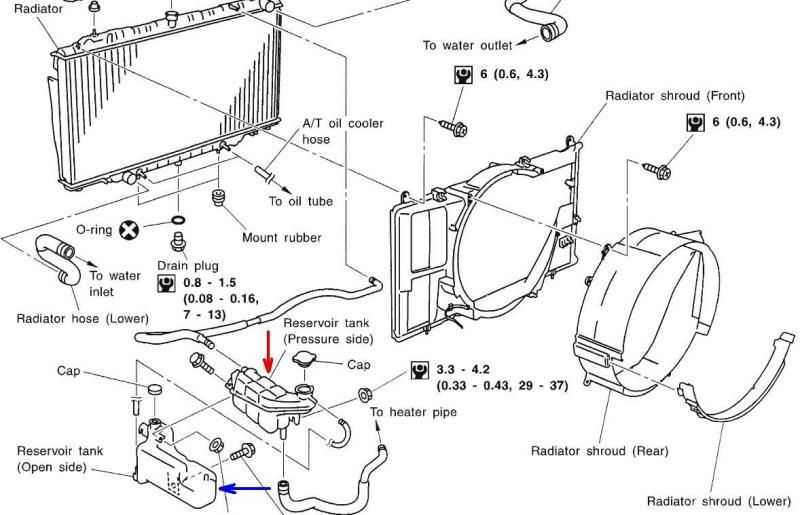 Radiator

To water outlet

6 (0.6, 4.3)

Radiator shroud (Front)

6 (0.6, 4.3)

A/T oil cooler hose

To oil tube

O-ring

Mount rubber

Drain plug

0.8 - 1.5 (0.08 - 0.16, 7 - 13)

To water inlet

Radiator hose (Lower)

Reservoir tank (Pressure side)

Cap

Cap

3.3 - 4.2 (0.33 - 0.43, 29 - 37)

To heater pipe

Reservoir tank (Open side)

Radiator shroud (Rear)

Radiator shroud (Lower)